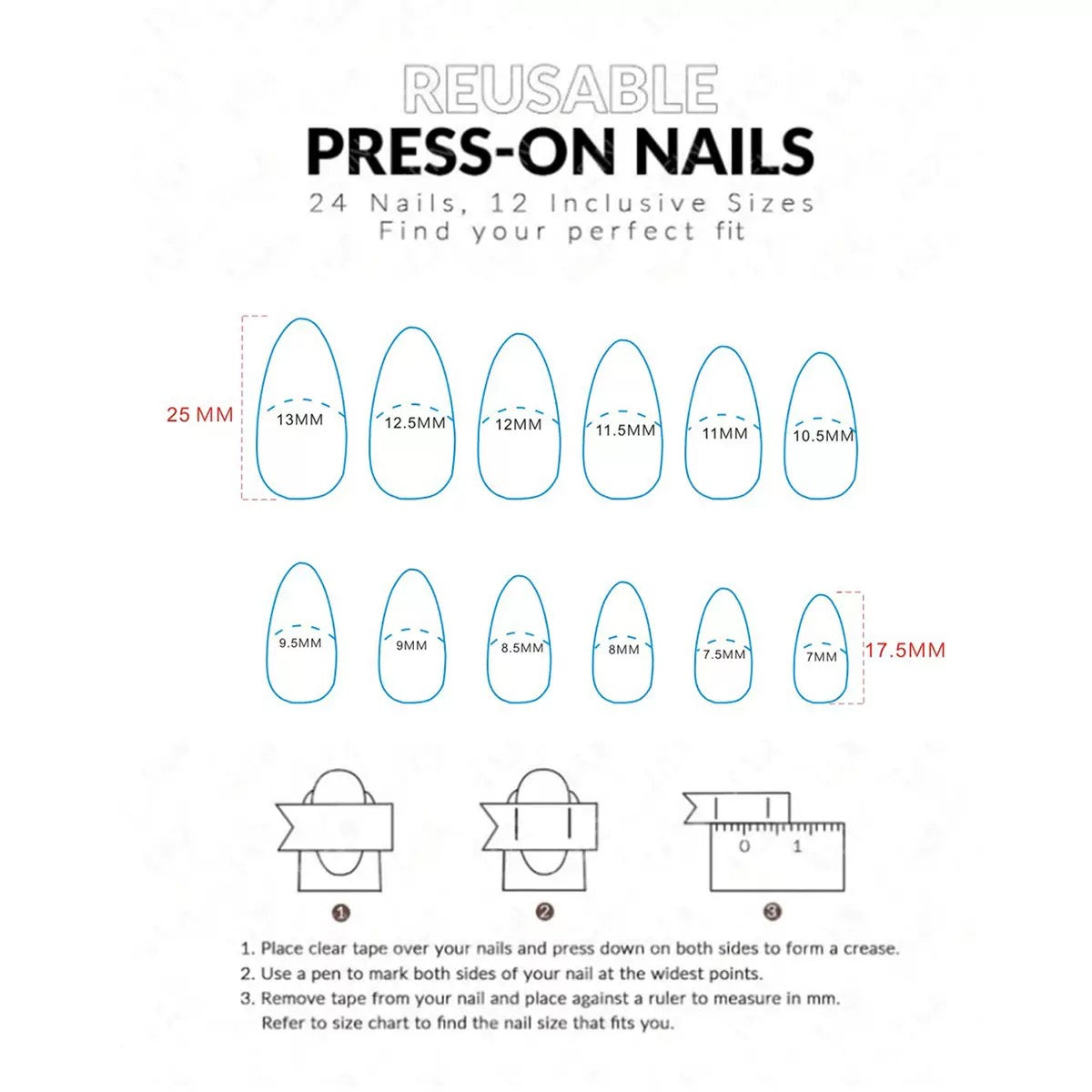 REUSABLE
PRESS-ON NAILS
24 Nails, 12 Inclusive Sizes
Find your perfect fit

25 MM
13MM
12.5MM
12MM
11.5MM
11MM
10.5MM

9.5MM
9MM
8.5MM
8MM
7.5MM
7MM
17.5MM

0 1

1
2
3

1. Place clear tape over your nails and press down on both sides to form a crease.
2. Use a pen to mark both sides of your nail at the widest points.
3. Remove tape from your nail and place against a ruler to measure in mm. Refer to size chart to find the nail size that fits you.