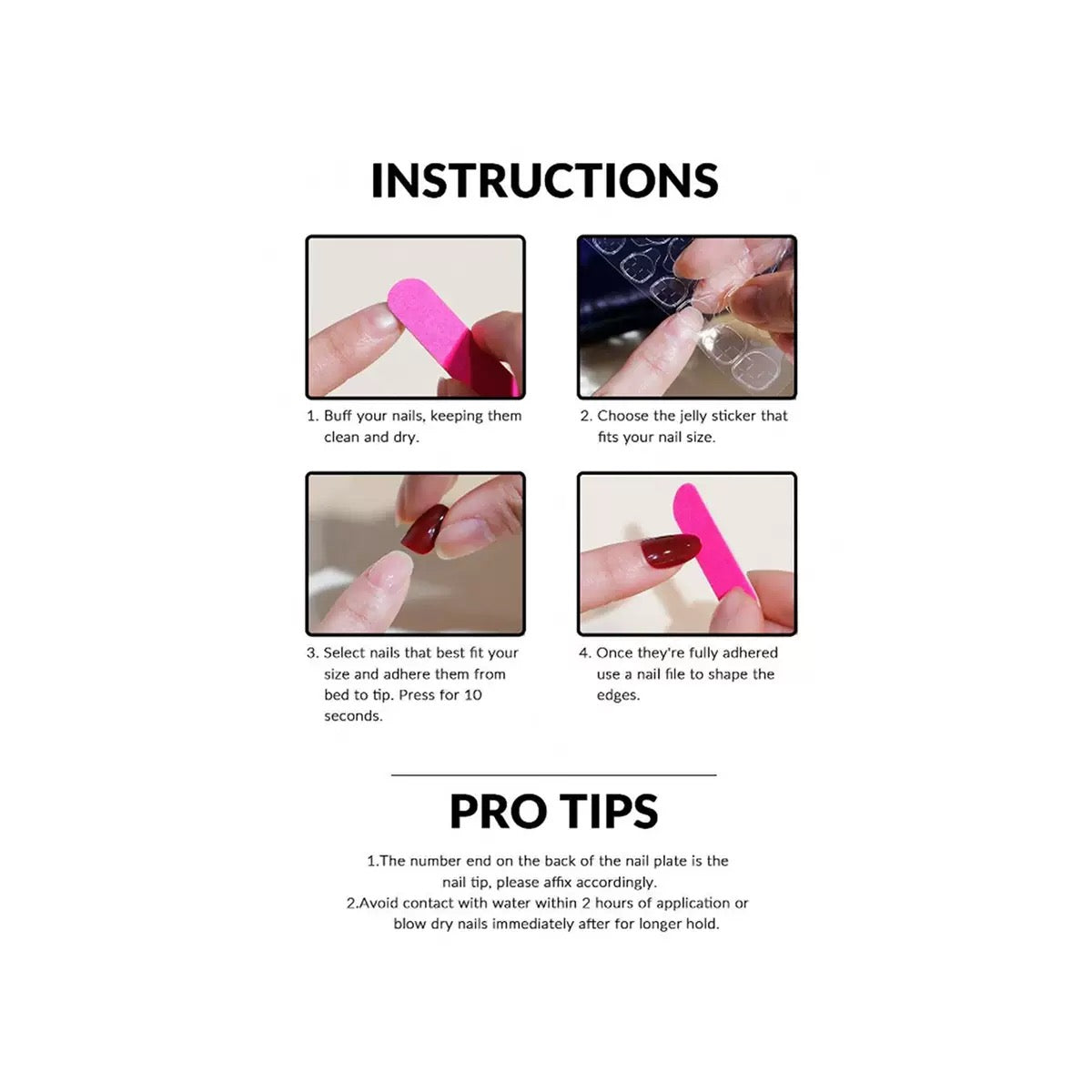 INSTRUCTIONS

1. Buff your nails, keeping them clean and dry.

2. Choose the jelly sticker that fits your nail size.

3. Select nails that best fit your size and adhere them from bed to tip. Press for 10 seconds.

4. Once they're fully adhered use a nail file to shape the edges.

PRO TIPS

1.The number end on the back of the nail plate is the nail tip, please affix accordingly.
2.Avoid contact with water within 2 hours of application or blow dry nails immediately after for longer hold.