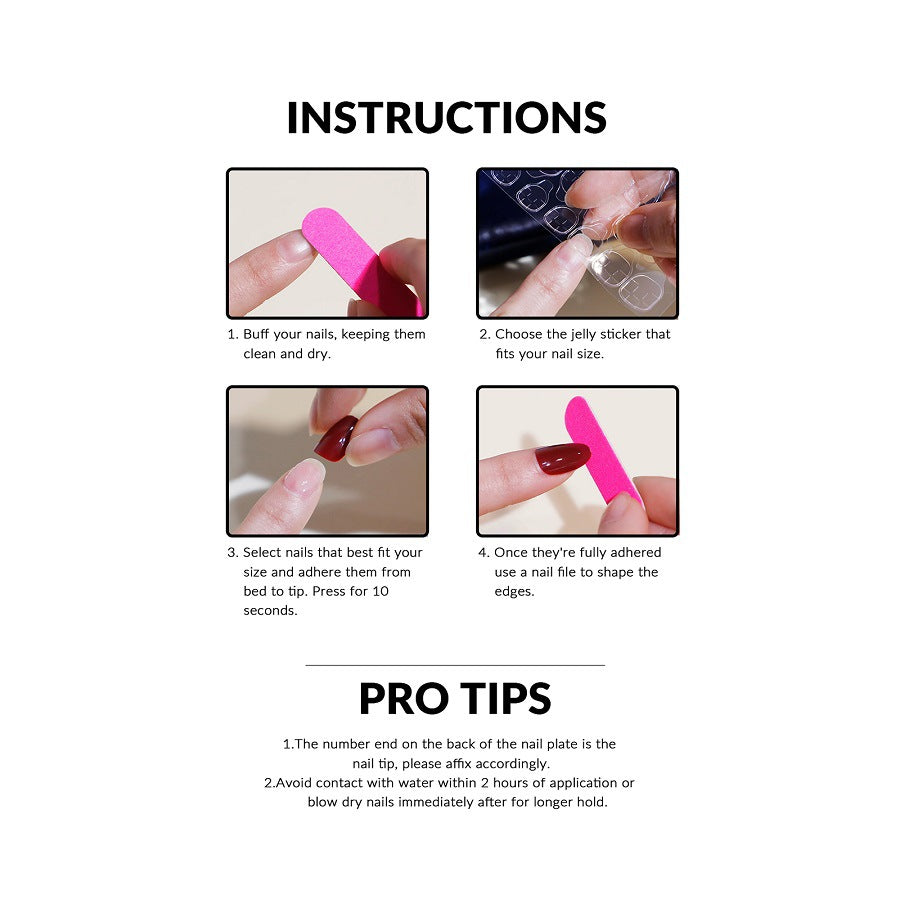 INSTRUCTIONS

1. Buff your nails, keeping them clean and dry.

2. Choose the jelly sticker that fits your nail size.

3. Select nails that best fit your size and adhere them from bed to tip. Press for 10 seconds.

4. Once they're fully adhered use a nail file to shape the edges.

PRO TIPS

1.The number end on the back of the nail plate is the nail tip, please affix accordingly.
2.Avoid contact with water within 2 hours of application or blow dry nails immediately after for longer hold.